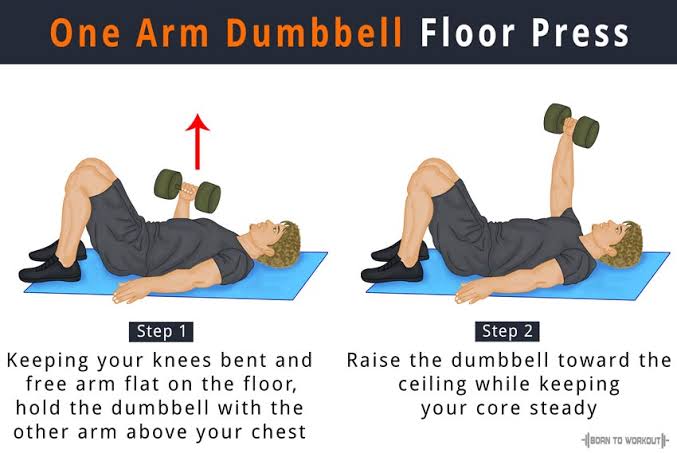 One Arm Dumbbell Floor Press

Step 1

Keeping your knees bent and free arm flat on the floor, hold the dumbbell with the other arm above your chest

Step 2

Raise the dumbbell toward the ceiling while keeping your core steady

BORN TO WORKOUT