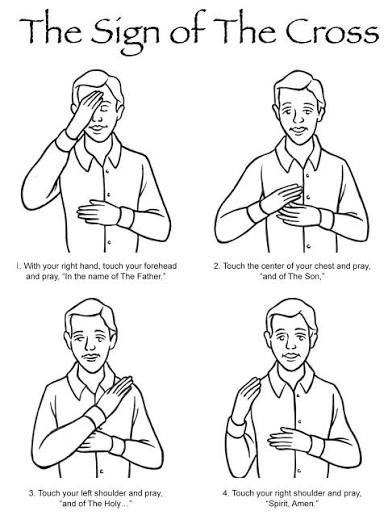 The Sign of The Cross

1. With your right hand, touch your forehead and pray, "In the name of The Father."

2. Touch the center of your chest and pray, "and of The Son,"

3. Touch your left shoulder and pray, "and of The Holy..."

4. Touch your right shoulder and pray, "Spirit, Amen."