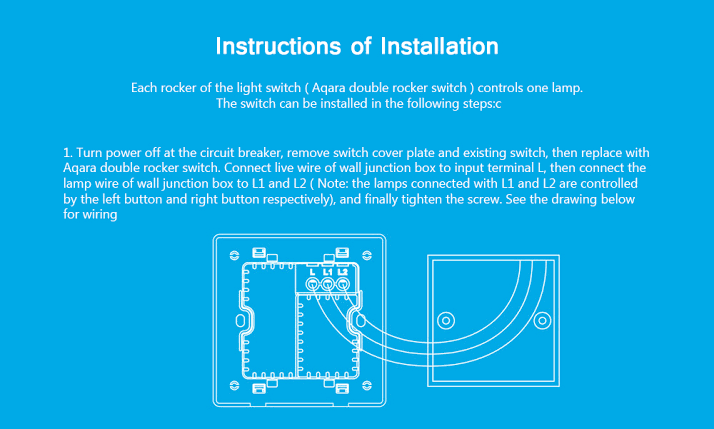 Instructions of Installation

Each rocker of the light switch ( Aqara double rocker switch ) controls one lamp. The switch can be installed in the following steps:c

1. Turn power off at the circuit breaker, remove switch cover plate and existing switch, then replace with Aqara double rocker switch. Connect live wire of wall junction box to input terminal L, then connect the lamp wire of wall junction box to L1 and L2 ( Note: the lamps connected with L1 and L2 are controlled by the left button and right button respectively), and finally tighten the screw. See the drawing below for wiring

L L1 L2