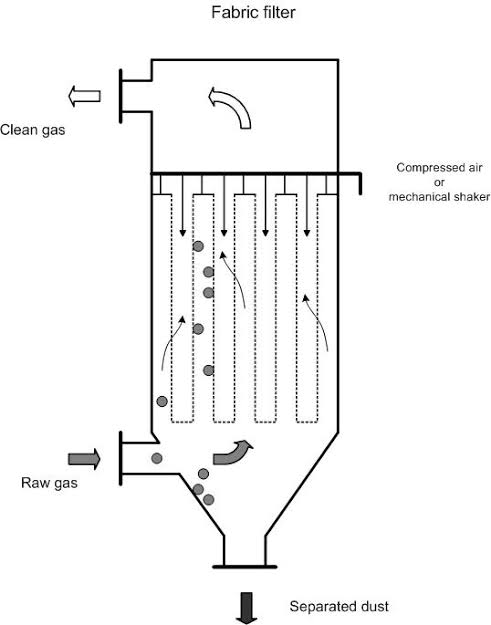 Fabric filter

Clean gas

Compressed air
or
mechanical shaker

Raw gas

Separated dust