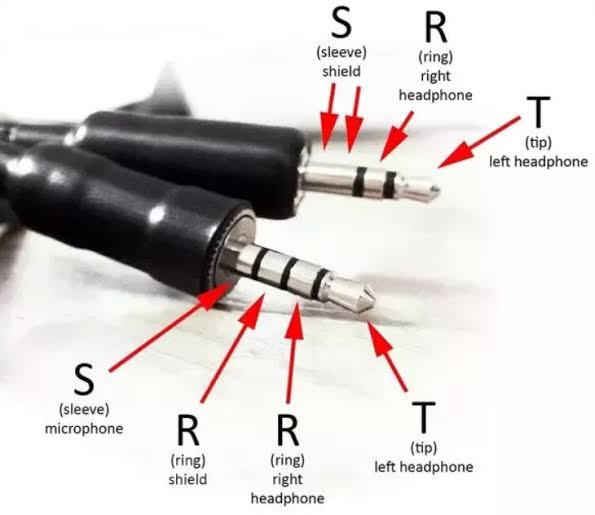 S
(sleeve)
shield

R
(ring)
right
headphone

T
(tip)
left headphone

S
(sleeve)
microphone

R
(ring)
shield

R
(ring)
right
headphone

T
(tip)
left headphone