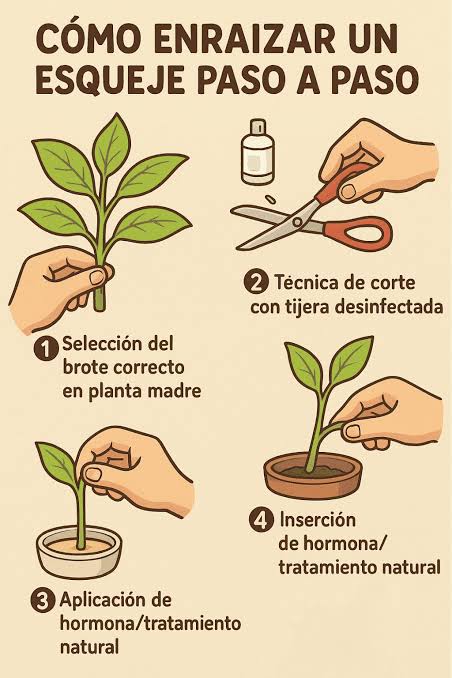 CÓMO ENRAIZAR UN ESQUEJE PASO A PASO

1 Selección del brote correcto en planta madre

2 Técnica de corte con tijera desinfectada

3 Aplicación de hormona/tratamiento natural

4 Inserción de hormona/ tratamiento natural