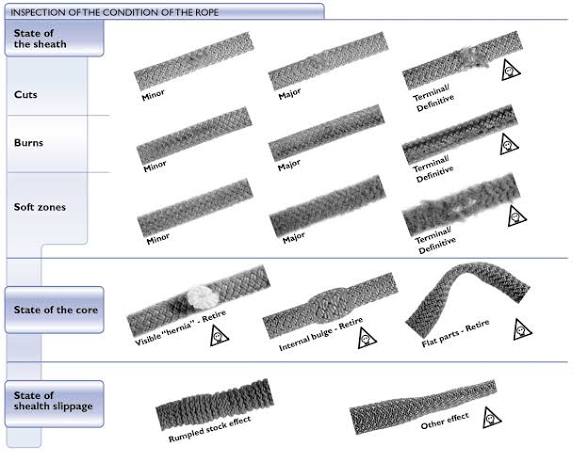 INSPECTION OF THE CONDITION OF THE ROPE

State of the sheath

Cuts

Minor

Major

Terminal/ Definitive

Burns

Minor

Major

Terminal/ Definitive

Soft zones

Minor

Major

Terminal/ Definitive

State of the core

Visible "hernia" - Retire

Internal bulge - Retire

Flat parts - Retire

State of shealth slippage

Rumpled stock effect

Other effect