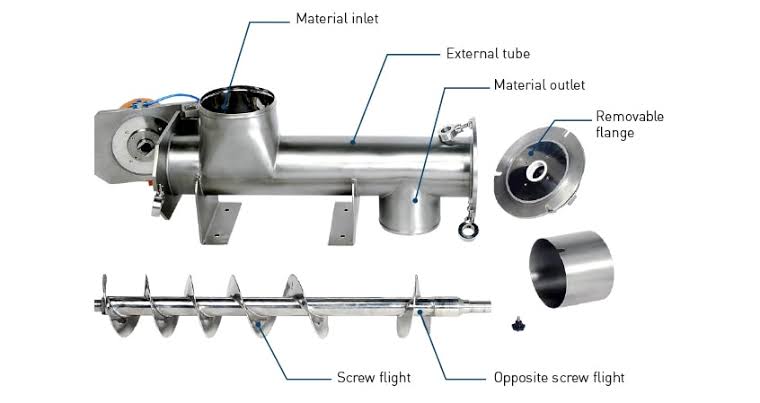 Material inlet

External tube

Material outlet

Removable flange

Screw flight

Opposite screw flight