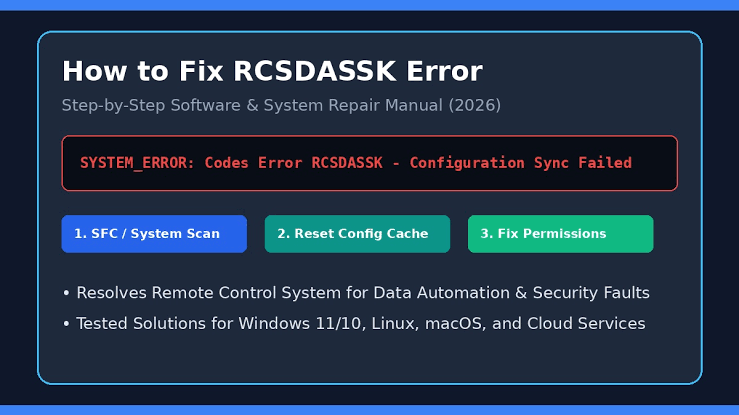 How to Fix RCSDASSK Error

Step-by-Step Software & System Repair Manual (2026)

SYSTEM_ERROR: Codes Error RCSDASSK - Configuration Sync Failed

1. SFC / System Scan

2. Reset Config Cache

3. Fix Permissions

• Resolves Remote Control System for Data Automation & Security Faults

• Tested Solutions for Windows 11/10, Linux, macOS, and Cloud Services