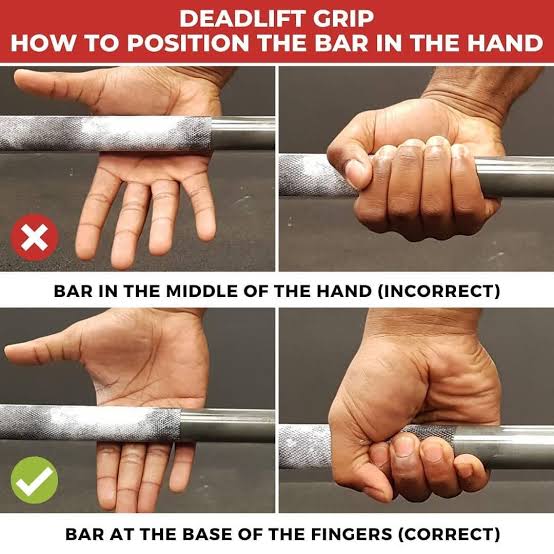 DEADLIFT GRIP
HOW TO POSITION THE BAR IN THE HAND

BAR IN THE MIDDLE OF THE HAND (INCORRECT)

BAR AT THE BASE OF THE FINGERS (CORRECT)