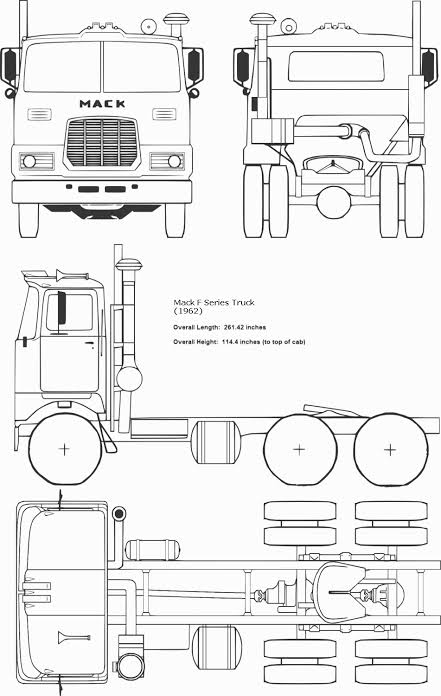 MACK

Mack F Series Truck
(1962)

Overall Length: 261.42 inches

Overall Height: 114.4 inches (to top of cab)