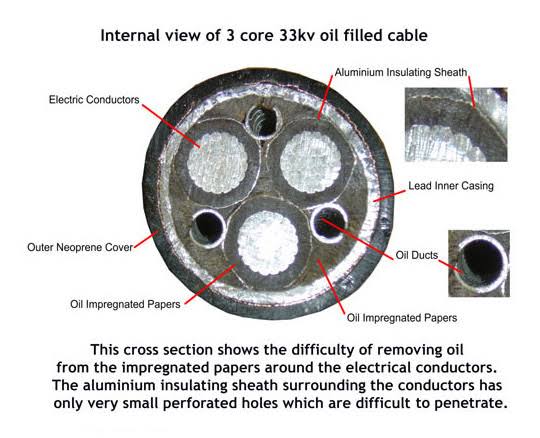 Internal view of 3 core 33kv oil filled cable

Aluminium Insulating Sheath

Electric Conductors

Lead Inner Casing

Outer Neoprene Cover

Oil Ducts

Oil Impregnated Papers

Oil Impregnated Papers

This cross section shows the difficulty of removing oil from the impregnated papers around the electrical conductors. The aluminium insulating sheath surrounding the conductors has only very small perforated holes which are difficult to penetrate.