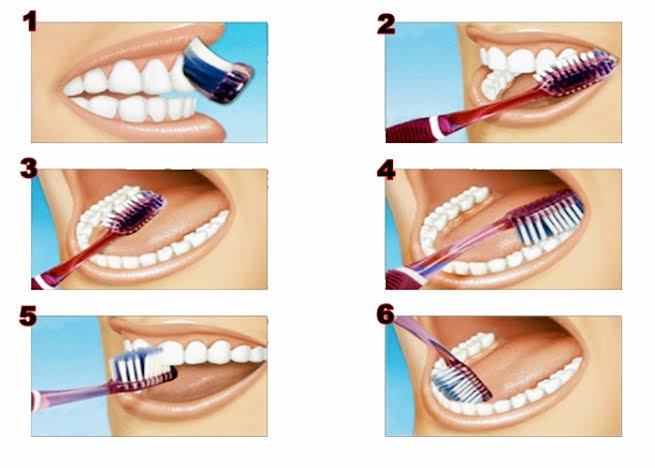 1

2

3

4

5

6