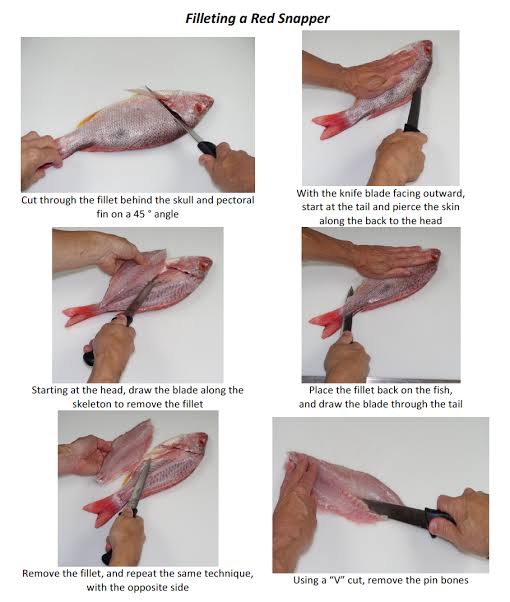 Filleting a Red Snapper

Cut through the fillet behind the skull and pectoral fin on a 45 ° angle

With the knife blade facing outward, start at the tail and pierce the skin along the back to the head

Starting at the head, draw the blade along the skeleton to remove the fillet

Place the fillet back on the fish, and draw the blade through the tail

Remove the fillet, and repeat the same technique, with the opposite side

Using a "V" cut, remove the pin bones