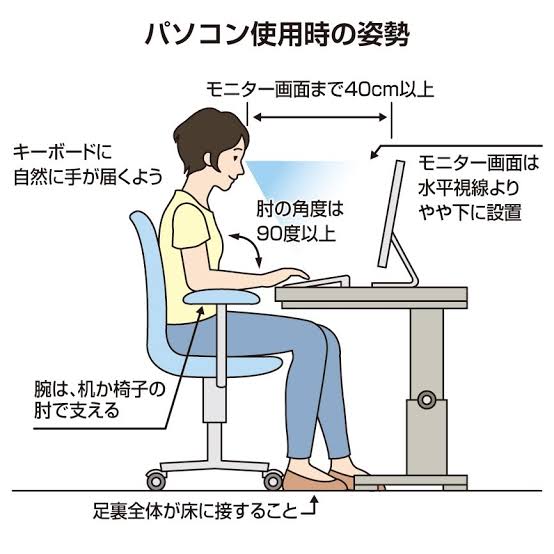 パソコン使用時の姿勢

モニター画面まで40cm以上

キーボードに
自然に手が届くよう

モニター画面は
水平視線より
やや下に設置

肘の角度は
90度以上

腕は、机か椅子の
肘で支える

足裏全体が床に接すること