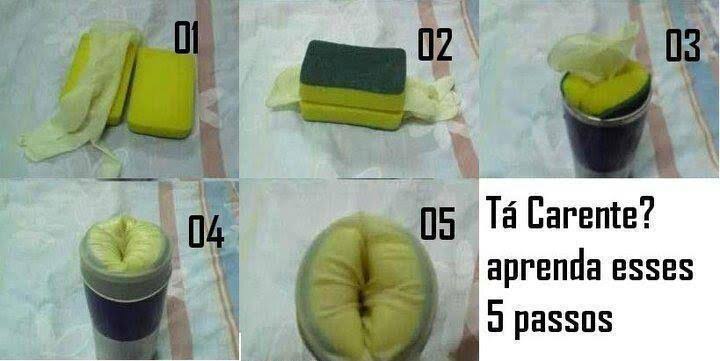 01

02

03

04

05

Tá Carente?
aprenda esses
5 passos