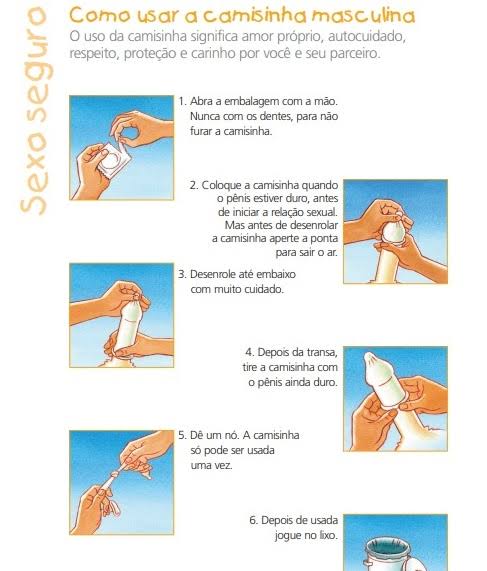 Sexo seguro

Como usar a camisinha masculina

O uso da camisinha significa amor próprio, autocuidado, respeito, proteção e carinho por você e seu parceiro.

1. Abra a embalagem com a mão. Nunca com os dentes, para não furar a camisinha.

2. Coloque a camisinha quando o pênis estiver duro, antes de iniciar a relação sexual. Mas antes de desenrolar a camisinha aperte a ponta para sair o ar.

3. Desenrole até embaixo com muito cuidado.

4. Depois da transa, tire a camisinha com o pênis ainda duro.

5. Dê um nó. A camisinha só pode ser usada uma vez.

6. Depois de usada jogue no lixo.