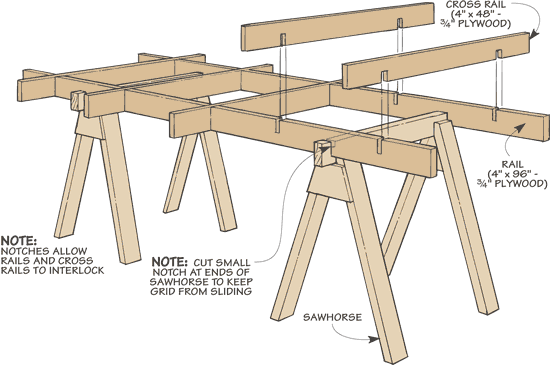 CROSS RAIL
(4" x 48" - ¾" PLYWOOD)

RAIL
(4" x 96" - ¾" PLYWOOD)

NOTE: NOTCHES ALLOW RAILS AND CROSS RAILS TO INTERLOCK

NOTE: CUT SMALL NOTCH AT ENDS OF SAWHORSE TO KEEP GRID FROM SLIDING

SAWHORSE