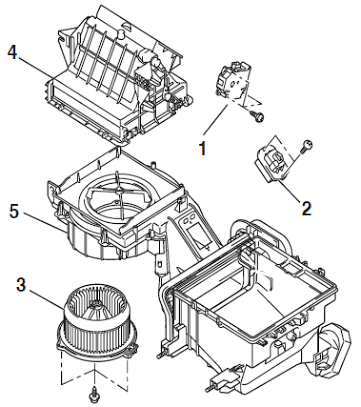 4
1
2
5
3