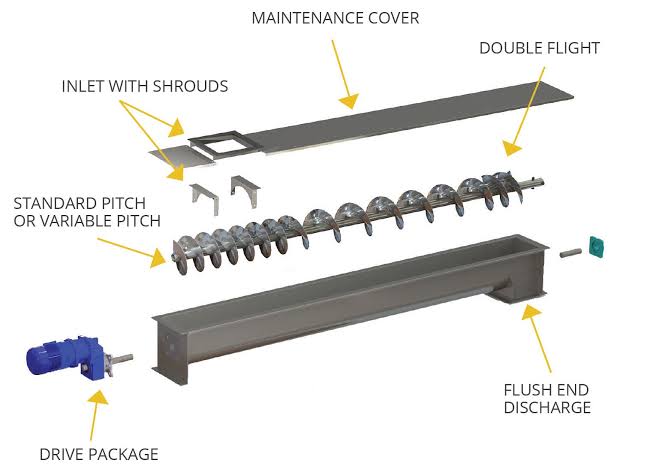 MAINTENANCE COVER

DOUBLE FLIGHT

INLET WITH SHROUDS

STANDARD PITCH OR VARIABLE PITCH

FLUSH END DISCHARGE

DRIVE PACKAGE