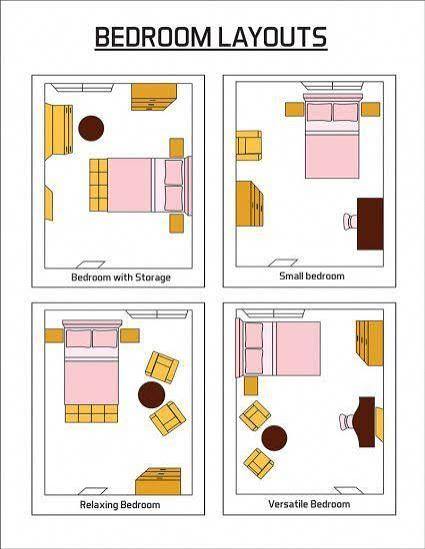 BEDROOM LAYOUTS

Bedroom with Storage

Small bedroom

Relaxing Bedroom

Versatile Bedroom