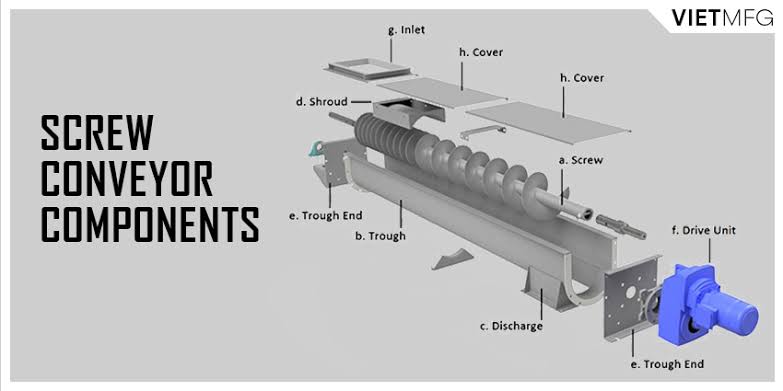 VIETMFG

SCREW CONVEYOR COMPONENTS

g. Inlet

h. Cover

h. Cover

d. Shroud

a. Screw

e. Trough End

b. Trough

f. Drive Unit

c. Discharge

e. Trough End