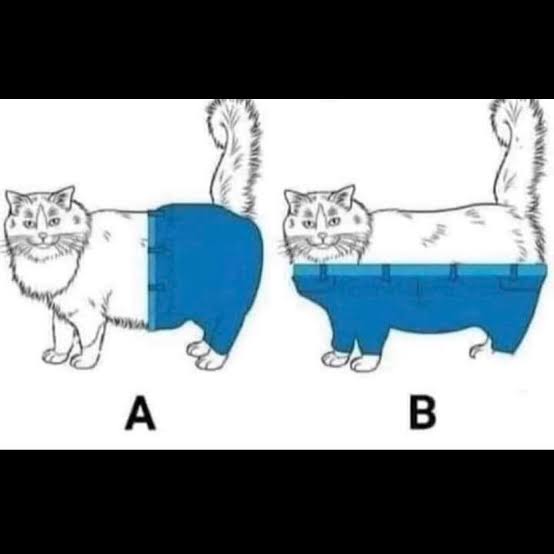 A

B