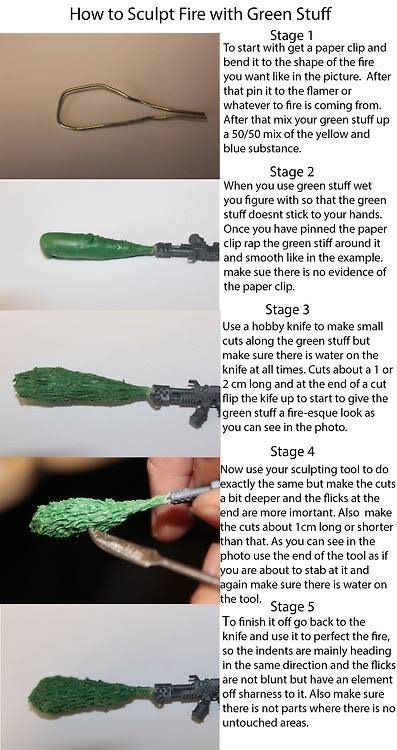 How to Sculpt Fire with Green Stuff

Stage 1

To start with get a paper clip and bend it to the shape of the fire you want like in the picture. After that pin it to the flamer or whatever to fire is coming from. After that mix your green stuff up a 50/50 mix of the yellow and blue substance.

Stage 2

When you use green stuff wet you figure with so that the green stuff doesnt stick to your hands. Once you have pinned the paper clip rap the green stiff around it and smooth like in the example. make sue there is no evidence of the paper clip.

Stage 3

Use a hobby knife to make small cuts along the green stuff but make sure there is water on the knife at all times. Cuts about a 1 or 2 cm long and at the end of a cut flip the kife up to start to give the green stuff a fire-esque look as you can see in the photo.

Stage 4

Now use your sculpting tool to do exactly the same but make the cuts a bit deeper and the flicks at the end are more imortant. Also make the cuts about 1cm long or shorter than that. As you can see in the photo use the end of the tool as if you are about to stab at it and again make sure there is water on the tool.

Stage 5

To finish it off go back to the knife and use it to perfect the fire, so the indents are mainly heading in the same direction and the flicks are not blunt but have an element off sharness to it. Also make sure there is not parts where there is no untouched areas.