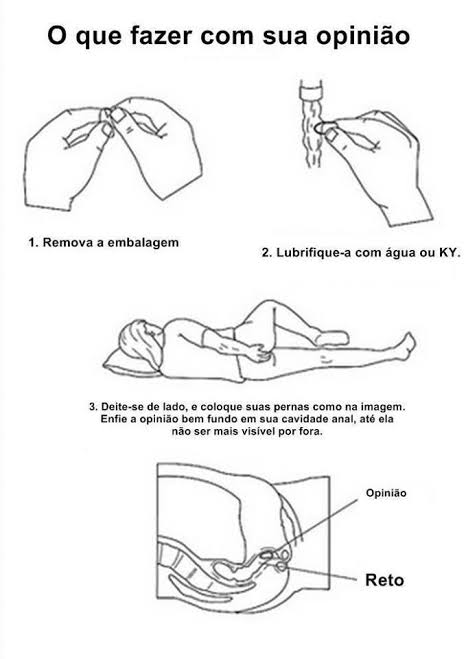 O que fazer com sua opinião

1. Remova a embalagem

2. Lubrifique-a com água ou KY.

3. Deite-se de lado, e coloque suas pernas como na imagem. Enfie a opinião bem fundo em sua cavidade anal, até ela não ser mais visível por fora.

Opinião

Reto