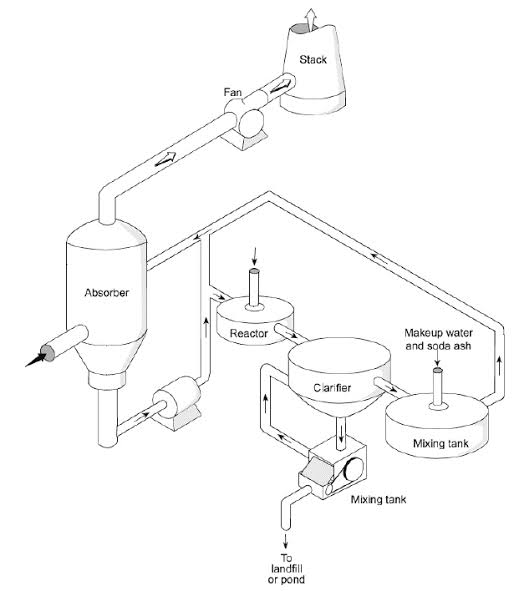 Stack

Fan

Absorber

Reactor

Makeup water and soda ash

Clarifier

Mixing tank

Mixing tank

To landfill or pond